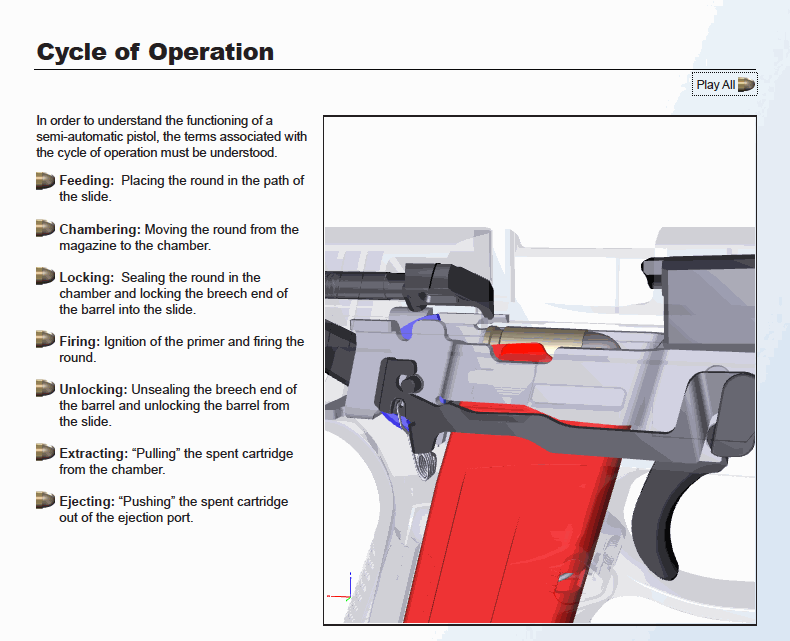 Cycle of Operation

Play All

In order to understand the functioning of a semi-automatic pistol, the terms associated with the cycle of operation must be understood.

Feeding: Placing the round in the path of the slide.

Chambering: Moving the round from the magazine to the chamber.

Locking: Sealing the round in the chamber and locking the breech end of the barrel into the slide.

Firing: Ignition of the primer and firing the round.

Unlocking: Unsealing the breech end of the barrel and unlocking the barrel from the slide.

Extracting: “Pulling” the spent cartridge from the chamber.

Ejecting: “Pushing” the spent cartridge out of the ejection port.