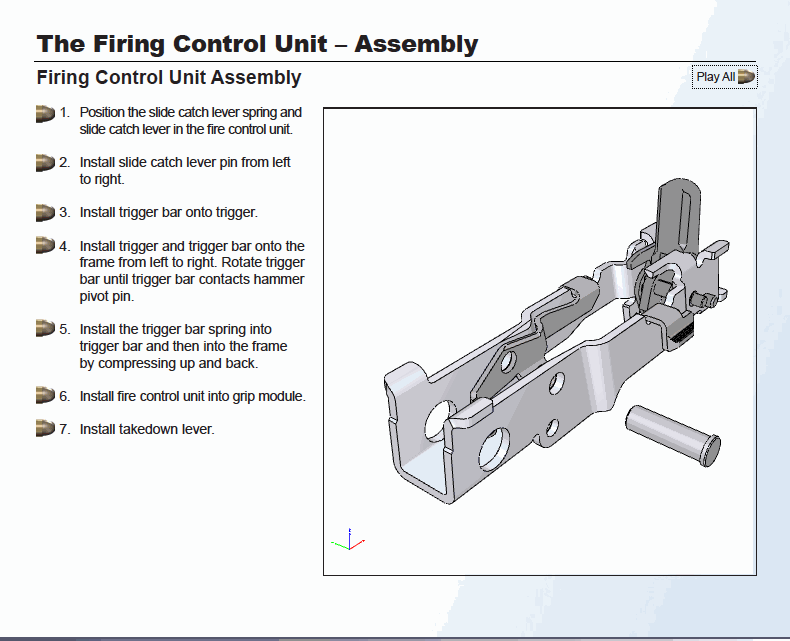 The Firing Control Unit – Assembly

Firing Control Unit Assembly

Play All

1. Position the slide catch lever spring and slide catch lever in the fire control unit.

2. Install slide catch lever pin from left to right.

3. Install trigger bar onto trigger.

4. Install trigger and trigger bar onto the frame from left to right. Rotate trigger bar until trigger bar contacts hammer pivot pin.

5. Install the trigger bar spring into trigger bar and then into the frame by compressing up and back.

6. Install fire control unit into grip module.

7. Install takedown lever.