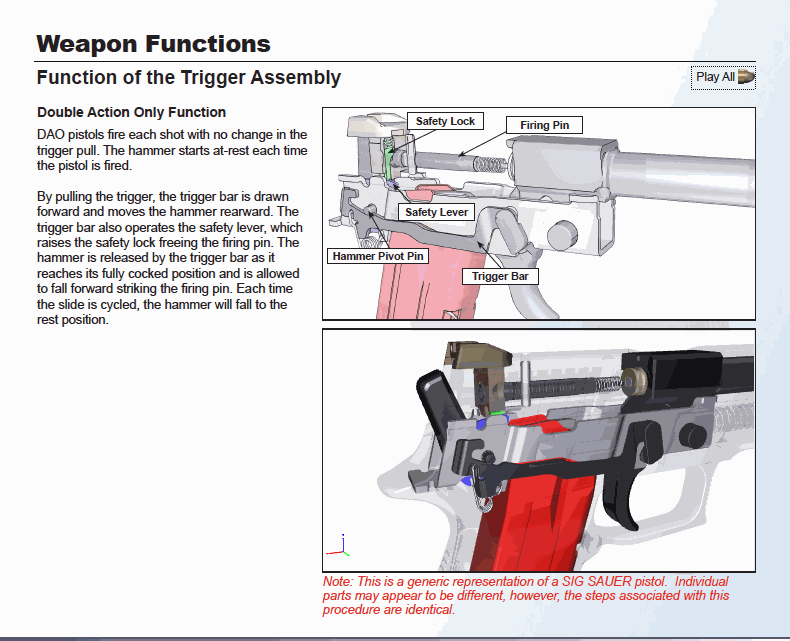 Weapon Functions

Function of the Trigger Assembly

Play All

Double Action Only Function

DAO pistols fire each shot with no change in the trigger pull. The hammer starts at-rest each time the pistol is fired.

By pulling the trigger, the trigger bar is drawn forward and moves the hammer rearward. The trigger bar also operates the safety lever, which raises the safety lock freeing the firing pin. The hammer is released by the trigger bar as it reaches its fully cocked position and is allowed to fall forward striking the firing pin. Each time the slide is cycled, the hammer will fall to the rest position.

Safety Lock

Firing Pin

Safety Lever

Hammer Pivot Pin

Trigger Bar

Note: This is a generic representation of a SIG SAUER pistol. Individual parts may appear to be different, however, the steps associated with this procedure are identical.