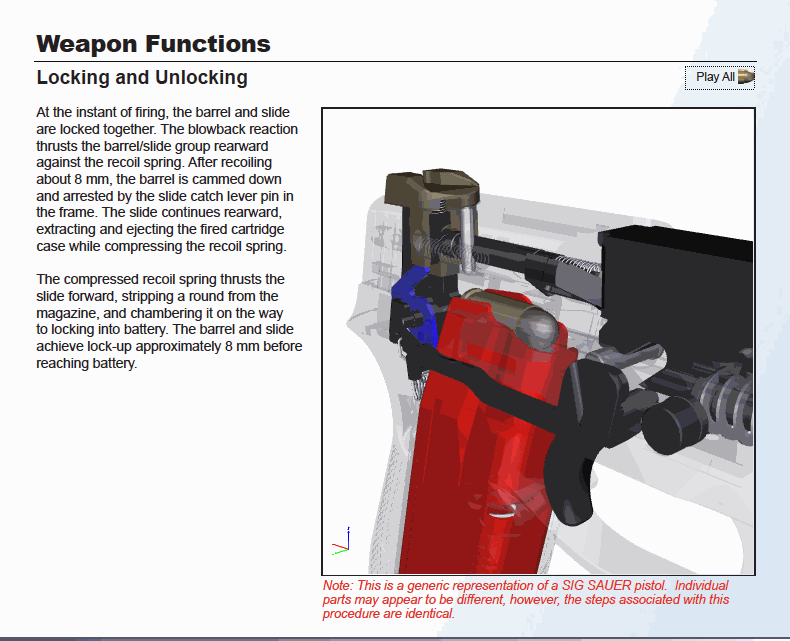 Weapon Functions

Locking and Unlocking

Play All

At the instant of firing, the barrel and slide are locked together. The blowback reaction thrusts the barrel/slide group rearward against the recoil spring. After recoiling about 8 mm, the barrel is cammed down and arrested by the slide catch lever pin in the frame. The slide continues rearward, extracting and ejecting the fired cartridge case while compressing the recoil spring.

The compressed recoil spring thrusts the slide forward, stripping a round from the magazine, and chambering it on the way to locking into battery. The barrel and slide achieve lock-up approximately 8 mm before reaching battery.

Note: This is a generic representation of a SIG SAUER pistol. Individual parts may appear to be different, however, the steps associated with this procedure are identical.