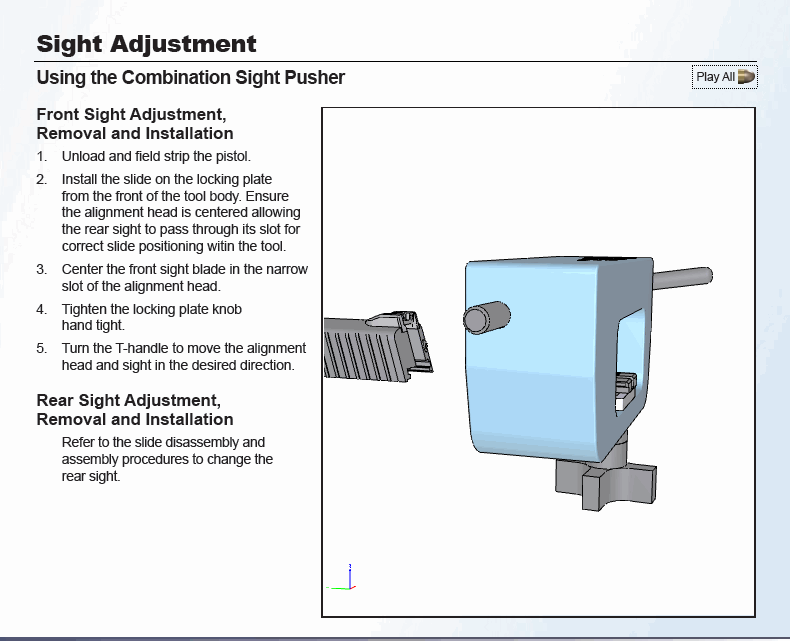 Sight Adjustment

Using the Combination Sight Pusher

Play All

Front Sight Adjustment, Removal and Installation

1. Unload and field strip the pistol.

2. Install the slide on the locking plate from the front of the tool body. Ensure the alignment head is centered allowing the rear sight to pass through its slot for correct slide positioning witin the tool.

3. Center the front sight blade in the narrow slot of the alignment head.

4. Tighten the locking plate knob hand tight.

5. Turn the T-handle to move the alignment head and sight in the desired direction.

Rear Sight Adjustment, Removal and Installation

Refer to the slide disassembly and assembly procedures to change the rear sight.