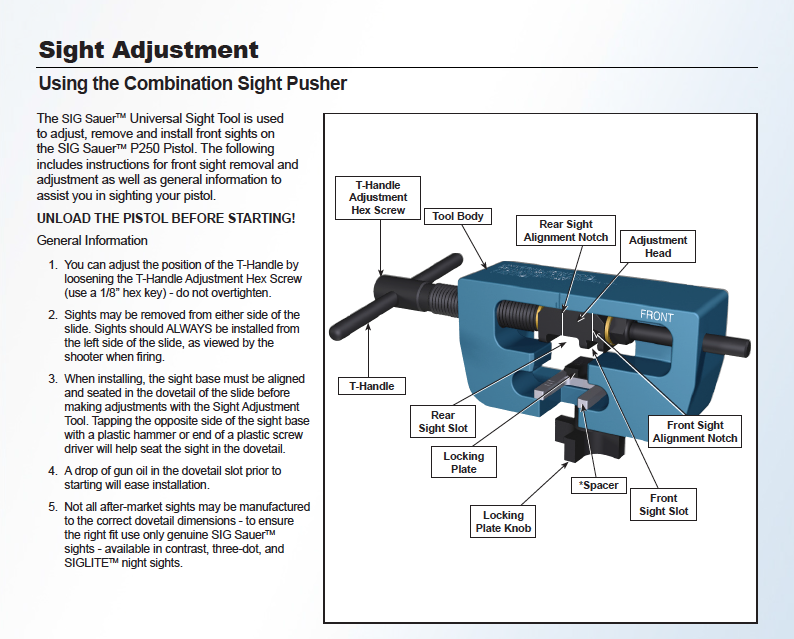 Sight Adjustment

Using the Combination Sight Pusher

The SIG Sauer™ Universal Sight Tool is used to adjust, remove and install front sights on the SIG Sauer™ P250 Pistol. The following includes instructions for front sight removal and adjustment as well as general information to assist you in sighting your pistol.

UNLOAD THE PISTOL BEFORE STARTING!

General Information

1. You can adjust the position of the T-Handle by loosening the T-Handle Adjustment Hex Screw (use a 1/8" hex key) - do not overtighten.

2. Sights may be removed from either side of the slide. Sights should ALWAYS be installed from the left side of the slide, as viewed by the shooter when firing.

3. When installing, the sight base must be aligned and seated in the dovetail of the slide before making adjustments with the Sight Adjustment Tool. Tapping the opposite side of the sight base with a plastic hammer or end of a plastic screw driver will help seat the sight in the dovetail.

4. A drop of gun oil in the dovetail slot prior to starting will ease installation.

5. Not all after-market sights may be manufactured to the correct dovetail dimensions - to ensure the right fit use only genuine SIG Sauer™ sights - available in contrast, three-dot, and SIGLITE™ night sights.

T-Handle Adjustment Hex Screw

Tool Body

Rear Sight Alignment Notch

Adjustment Head

FRONT

T-Handle

Rear Sight Slot

Locking Plate

Front Sight Alignment Notch

*Spacer

Front Sight Slot

Locking Plate Knob