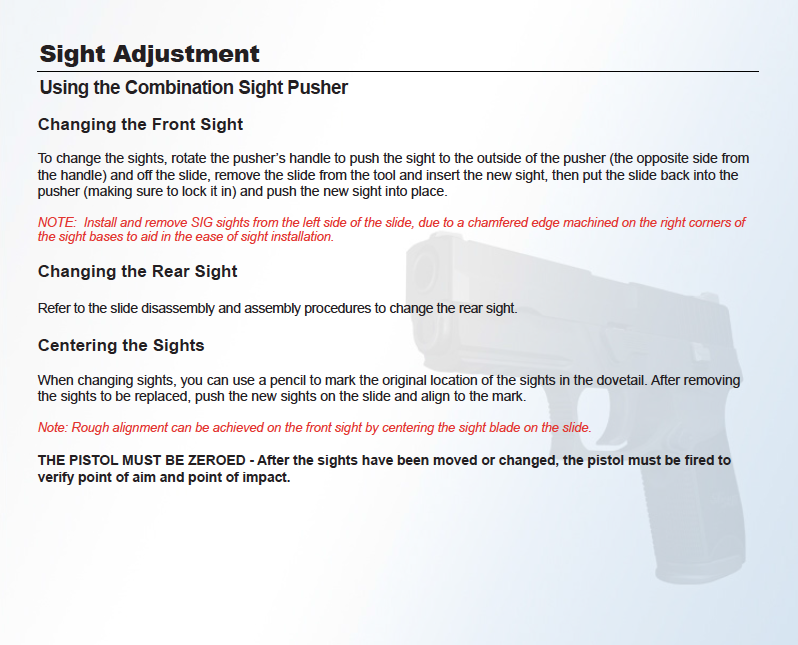 Sight Adjustment

Using the Combination Sight Pusher

Changing the Front Sight

To change the sights, rotate the pusher's handle to push the sight to the outside of the pusher (the opposite side from the handle) and off the slide, remove the slide from the tool and insert the new sight, then put the slide back into the pusher (making sure to lock it in) and push the new sight into place.

NOTE: Install and remove SIG sights from the left side of the slide, due to a chamfered edge machined on the right corners of the sight bases to aid in the ease of sight installation.

Changing the Rear Sight

Refer to the slide disassembly and assembly procedures to change the rear sight.

Centering the Sights

When changing sights, you can use a pencil to mark the original location of the sights in the dovetail. After removing the sights to be replaced, push the new sights on the slide and align to the mark.

Note: Rough alignment can be achieved on the front sight by centering the sight blade on the slide.

THE PISTOL MUST BE ZEROED - After the sights have been moved or changed, the pistol must be fired to verify point of aim and point of impact.