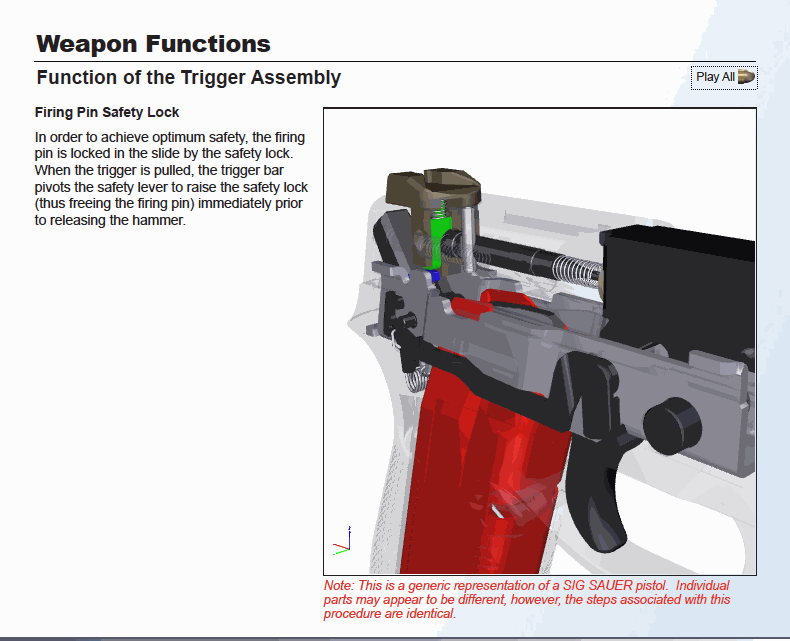 Weapon Functions

Function of the Trigger Assembly

Play All

Firing Pin Safety Lock

In order to achieve optimum safety, the firing pin is locked in the slide by the safety lock. When the trigger is pulled, the trigger bar pivots the safety lever to raise the safety lock (thus freeing the firing pin) immediately prior to releasing the hammer.

Note: This is a generic representation of a SIG SAUER pistol. Individual parts may appear to be different, however, the steps associated with this procedure are identical.