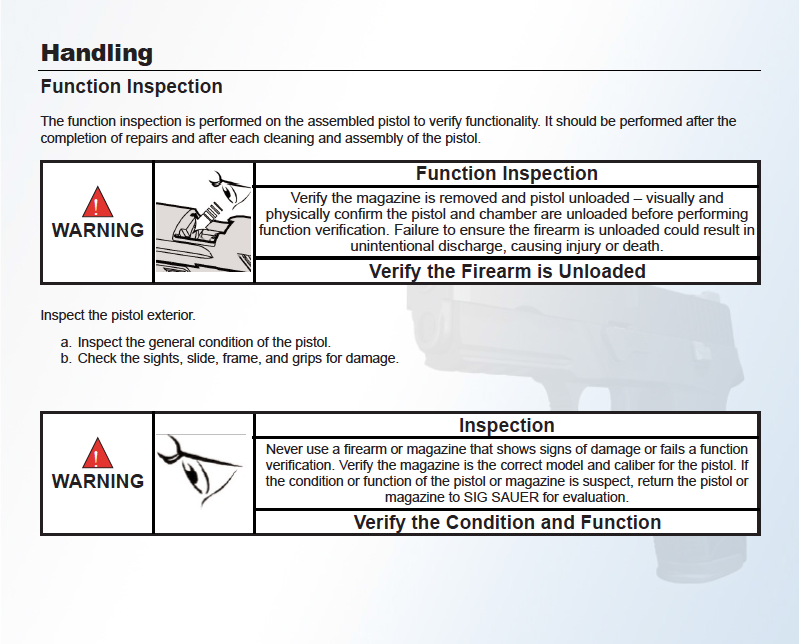 Handling

Function Inspection

The function inspection is performed on the assembled pistol to verify functionality. It should be performed after the completion of repairs and after each cleaning and assembly of the pistol.

WARNING

Function Inspection

Verify the magazine is removed and pistol unloaded – visually and physically confirm the pistol and chamber are unloaded before performing function verification. Failure to ensure the firearm is unloaded could result in unintentional discharge, causing injury or death.

Verify the Firearm is Unloaded

Inspect the pistol exterior.

a. Inspect the general condition of the pistol.
b. Check the sights, slide, frame, and grips for damage.

WARNING

Inspection

Never use a firearm or magazine that shows signs of damage or fails a function verification. Verify the magazine is the correct model and caliber for the pistol. If the condition or function of the pistol or magazine is suspect, return the pistol or magazine to SIG SAUER for evaluation.

Verify the Condition and Function